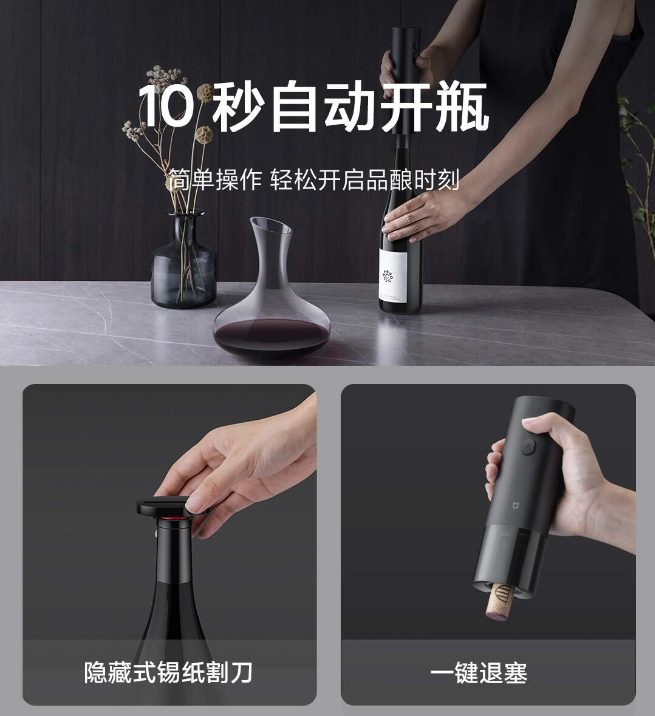 10秒自动开瓶

简单操作 轻松开启品酿时刻

隐藏式锡纸割刀

一键退塞