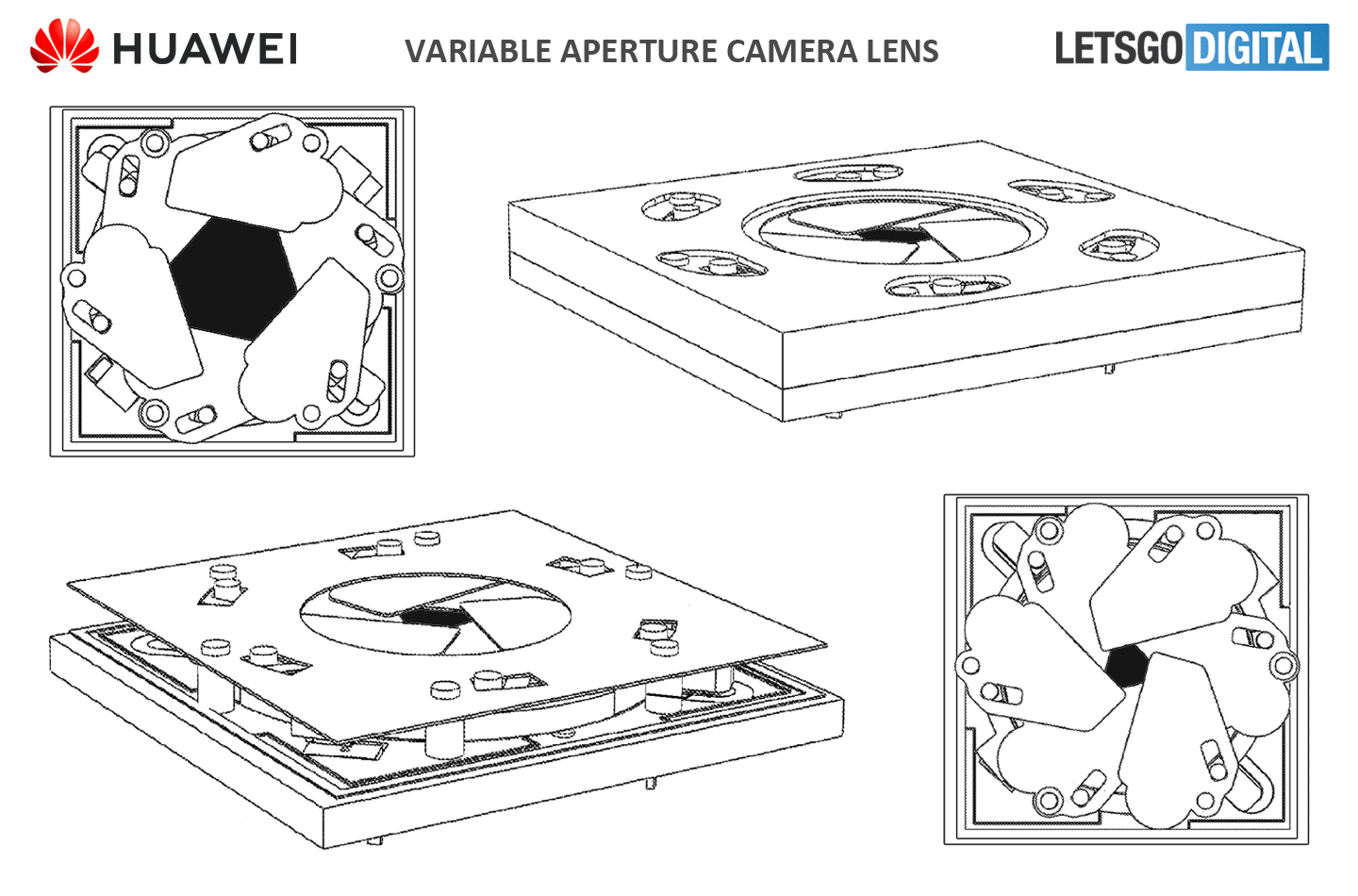 HUAWEI

VARIABLE APERTURE CAMERA LENS

LETSGO DIGITAL